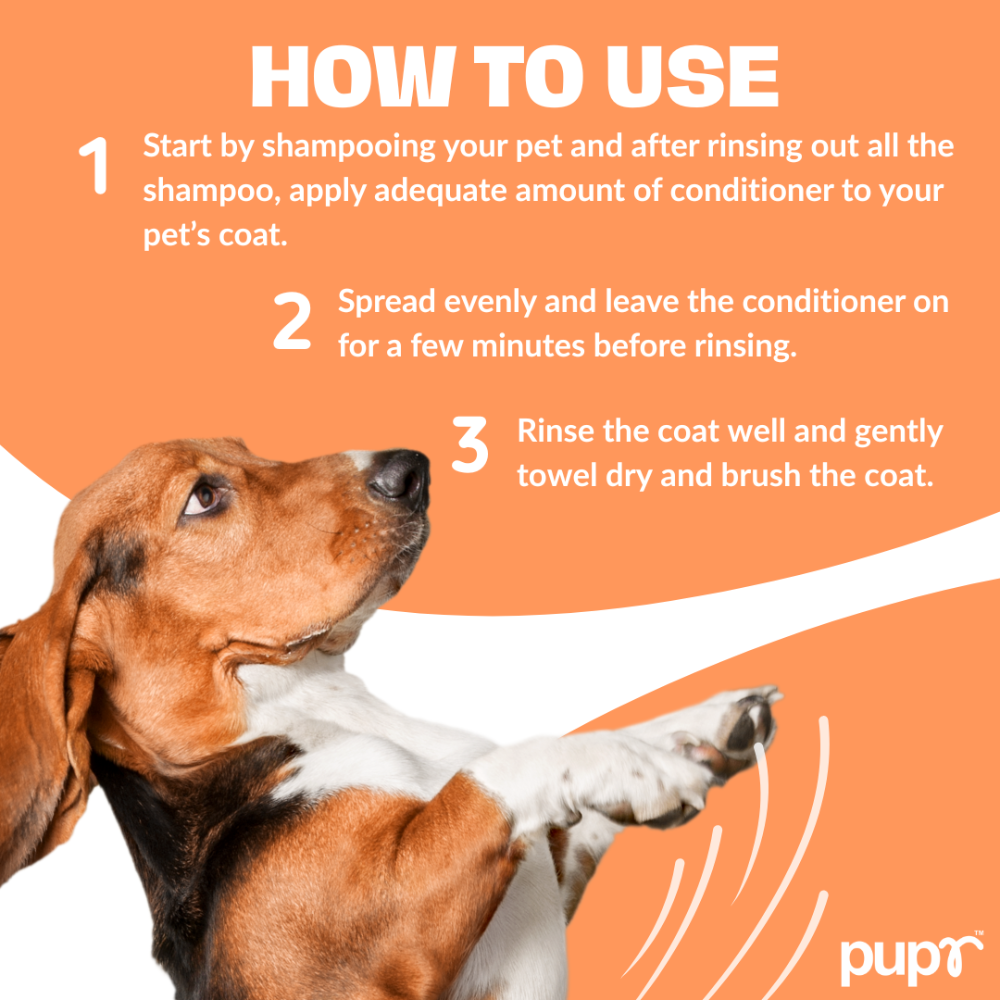 HOW TO USE

1 Start by shampooing your pet and after rinsing out all the shampoo, apply adequate amount of conditioner to your pet's coat.

2 Spread evenly and leave the conditioner on for a few minutes before rinsing.

3 Rinse the coat well and gently towel dry and brush the coat.

pupr™